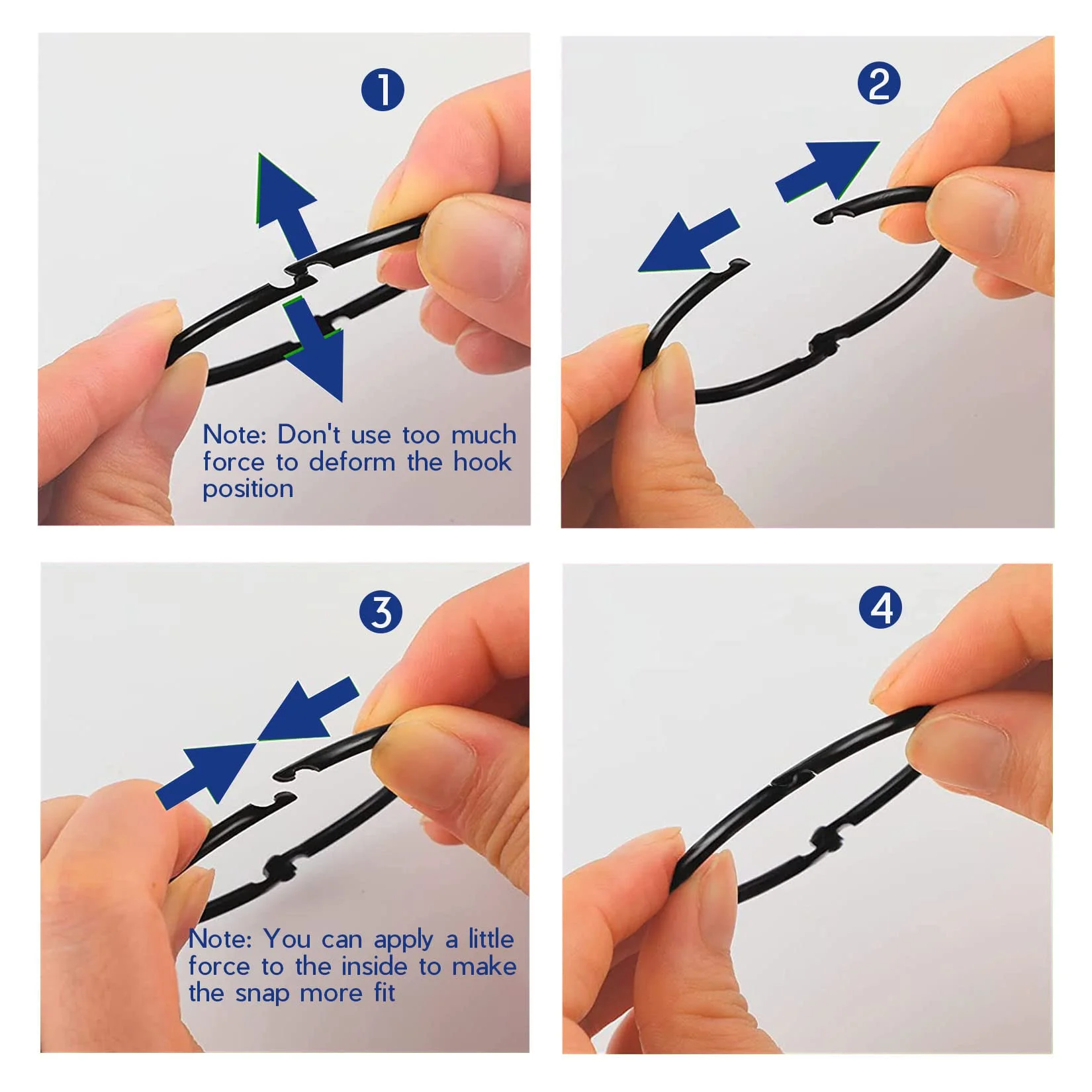 1

Note: Don't use too much force to deform the hook position

2

3

Note: You can apply a little force to the inside to make the snap more fit

4