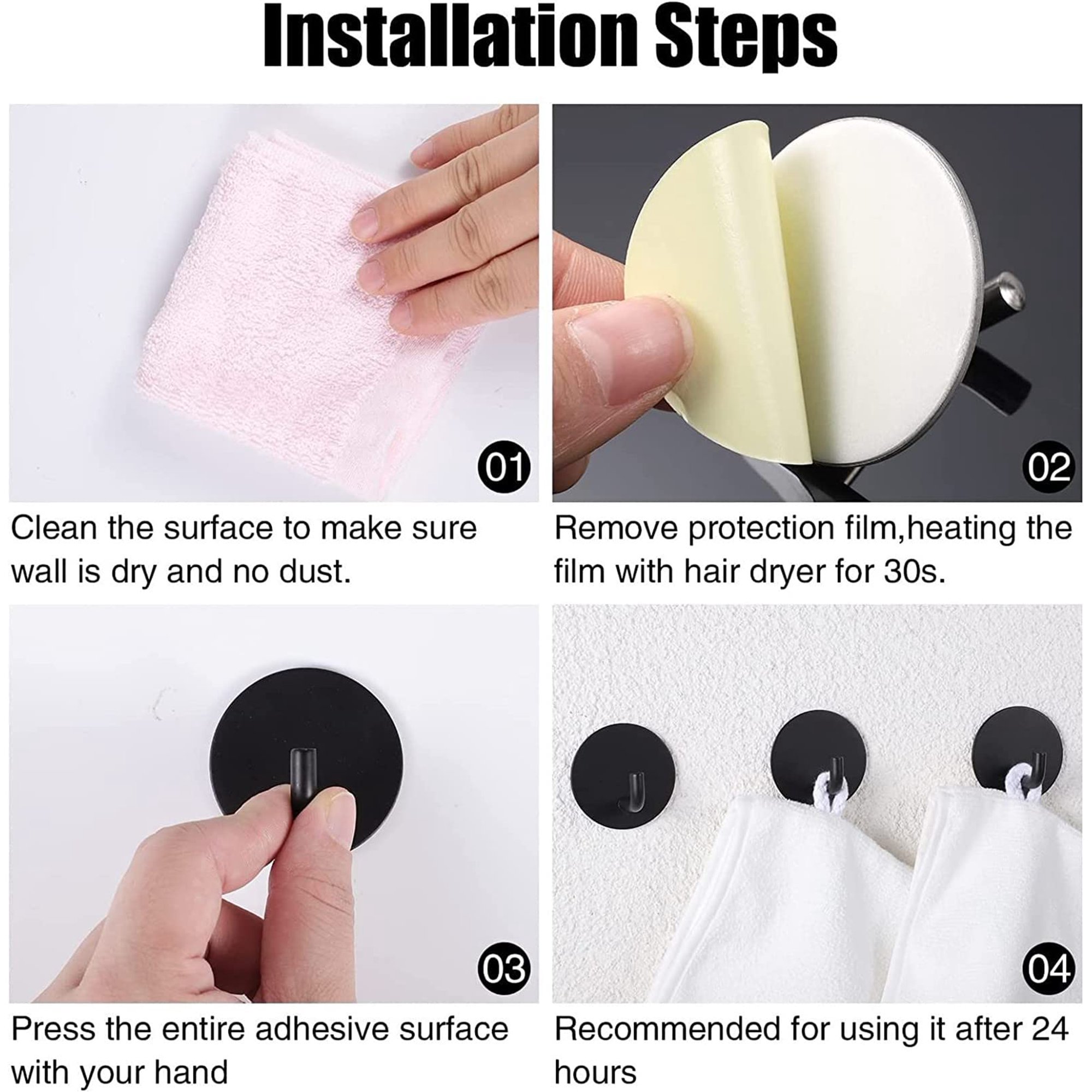 Installation Steps

01

Clean the surface to make sure wall is dry and no dust.

02

Remove protection film,heating the film with hair dryer for 30s.

03

Press the entire adhesive surface with your hand

04

Recommended for using it after 24 hours